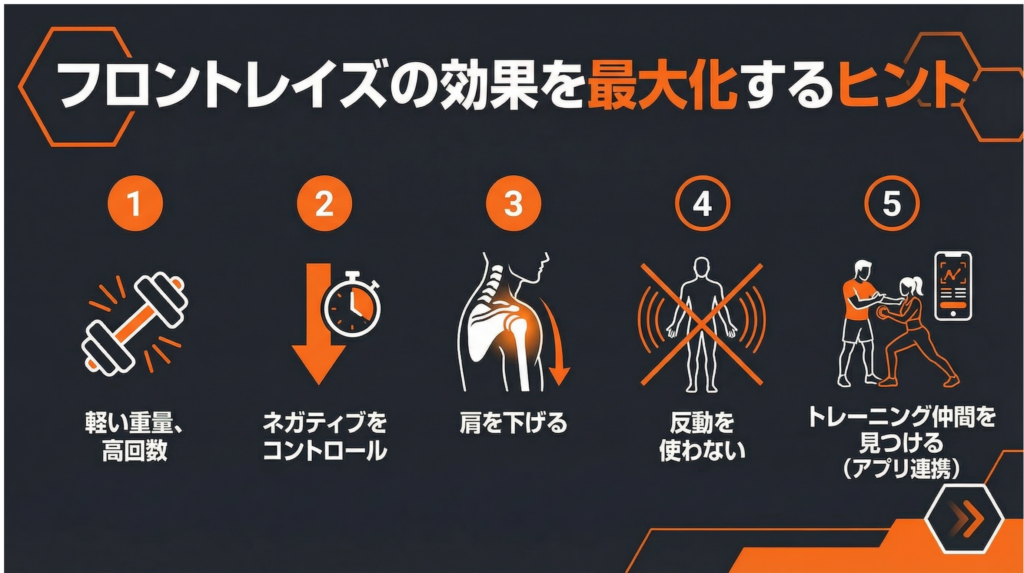 フロントレイズの効果を最大化するヒント

1
軽い重量、高回数

2
ネガティブをコントロール

3
肩を下げる

4
反動を使わない

5
トレーニング仲間を見つける（アプリ連携）