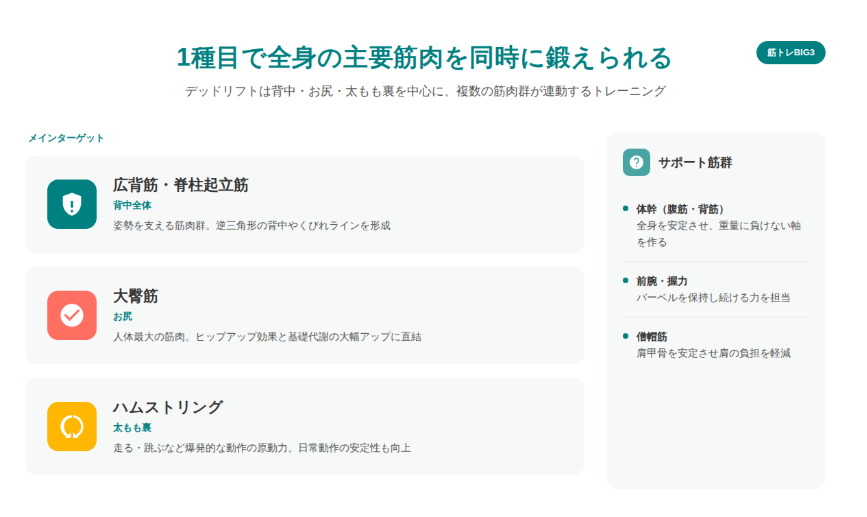 1種目で全身の主要筋肉を同時に鍛えられる

筋トレBIG3

デッドリフトは背中・お尻・太もも裏を中心に、複数の筋肉群が連動するトレーニング

メインターゲット

広背筋・脊柱起立筋
背中全体
姿勢を支える筋肉群。逆三角形の背中やくびれラインを形成

大臀筋
お尻
人体最大の筋肉。ヒップアップ効果と基礎代謝の大幅アップに直結

ハムストリング
太もも裏
走る・跳ぶなど爆発的な動作の原動力。日常動作の安定性も向上

サポート筋群

• 体幹（腹筋・背筋）
全身を安定させ、重量に負けない軸を作る

• 前腕・握力
バーベルを保持し続ける力を担当

• 僧帽筋
肩甲骨を安定させ肩の負担を軽減