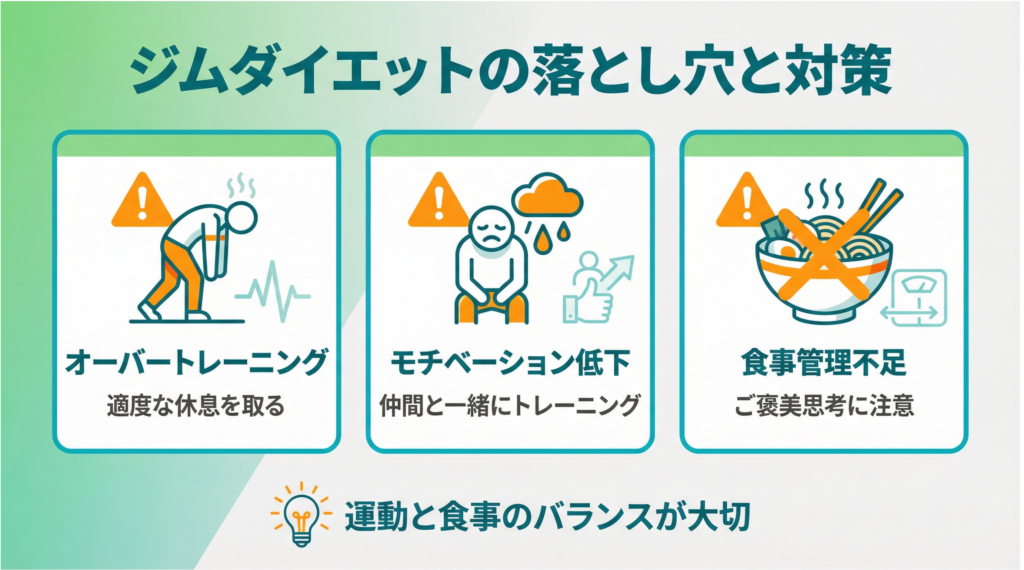 ジムダイエットの落とし穴と対策

オーバートレーニング
適度な休息を取る

モチベーション低下
仲間と一緒にトレーニング

食事管理不足
ご褒美思考に注意

運動と食事のバランスが大切