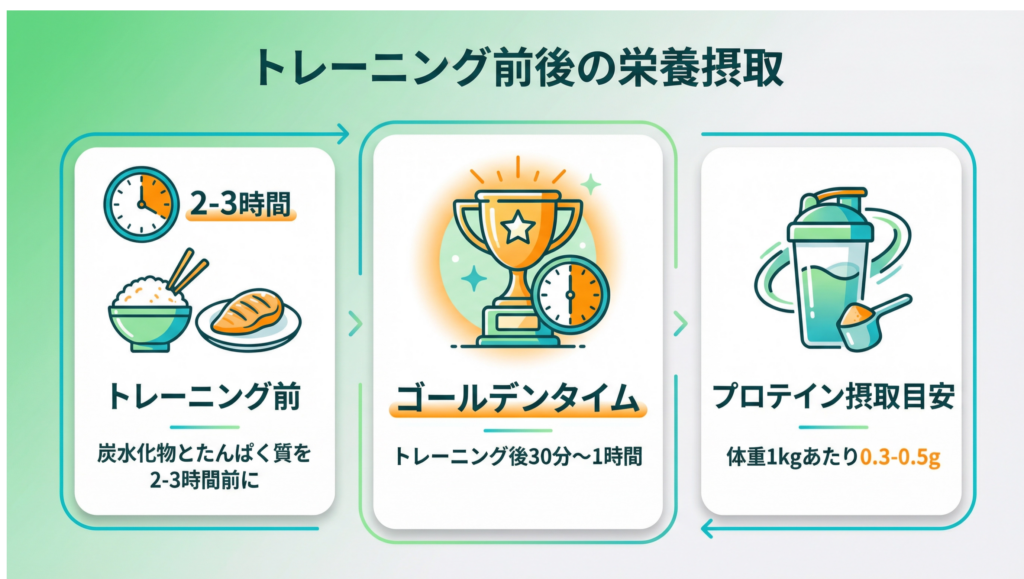 トレーニング前後の栄養摂取

2-3時間

トレーニング前

炭水化物とたんぱく質を2-3時間前に

ゴールデンタイム

トレーニング後30分〜1時間

プロテイン摂取目安

体重1kgあたり0.3-0.5g