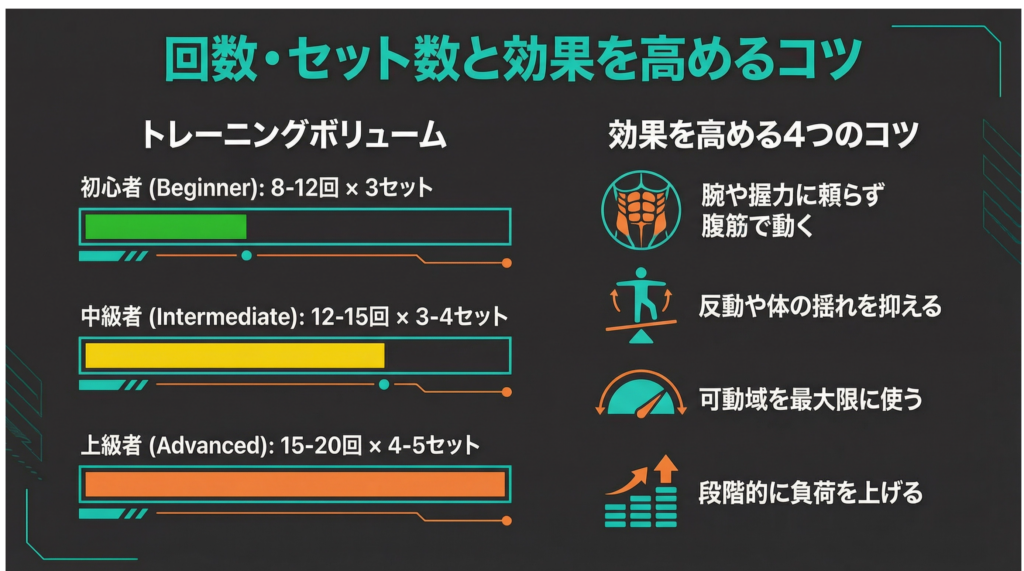 回数・セット数と効果を高めるコツ

トレーニングボリューム

初心者 (Beginner): 8-12回 × 3セット

中級者 (Intermediate): 12-15回 × 3-4セット

上級者 (Advanced): 15-20回 × 4-5セット

効果を高める4つのコツ

腕や握力に頼らず腹筋で動く

反動や体の揺れを抑える

可動域を最大限に使う

段階的に負荷を上げる