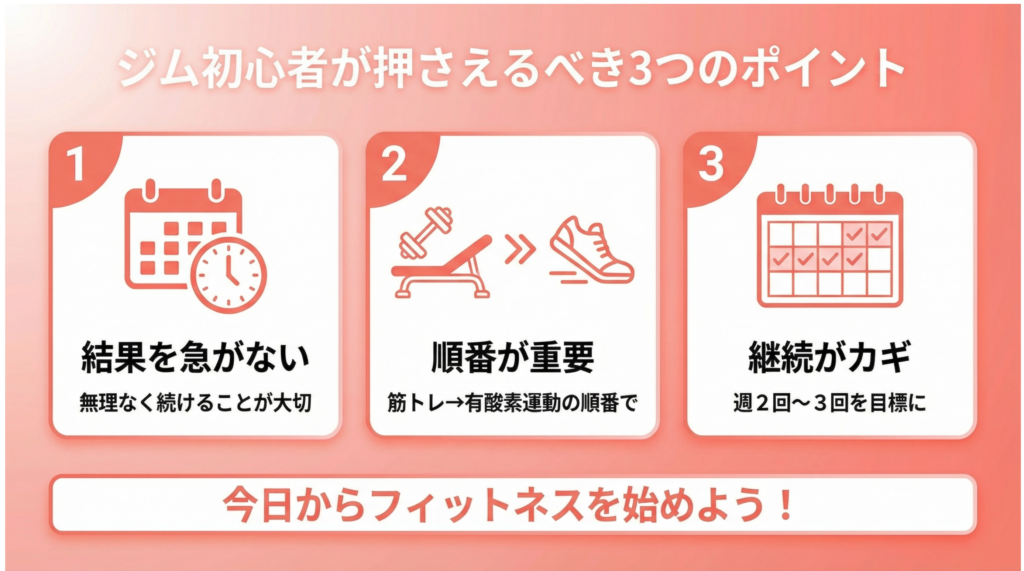 ジム初心者が押さえるべき3つのポイント

1

結果を急がない

無理なく続けることが大切

2

順番が重要

筋トレ→有酸素運動の順番で

3

継続がカギ

週２回〜３回を目標に

今日からフィットネスを始めよう！