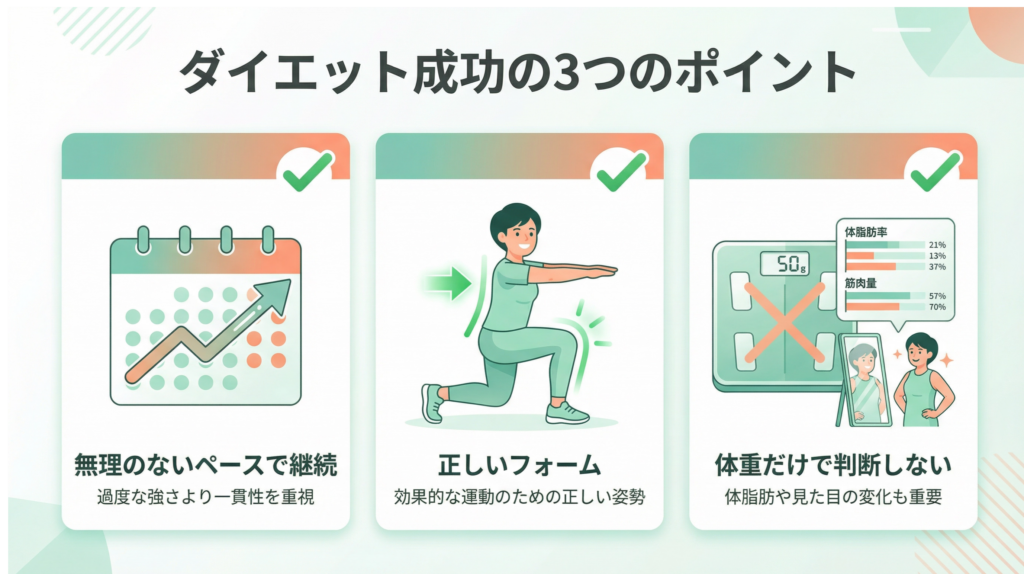 ダイエット成功の3つのポイント

無理のないペースで継続
過度な強さより一貫性を重視

正しいフォーム
効果的な運動のための正しい姿勢

50g

体脂肪率
21%
13%
37%

筋肉量
57%
70%

体重だけで判断しない
体脂肪や見た目の変化も重要