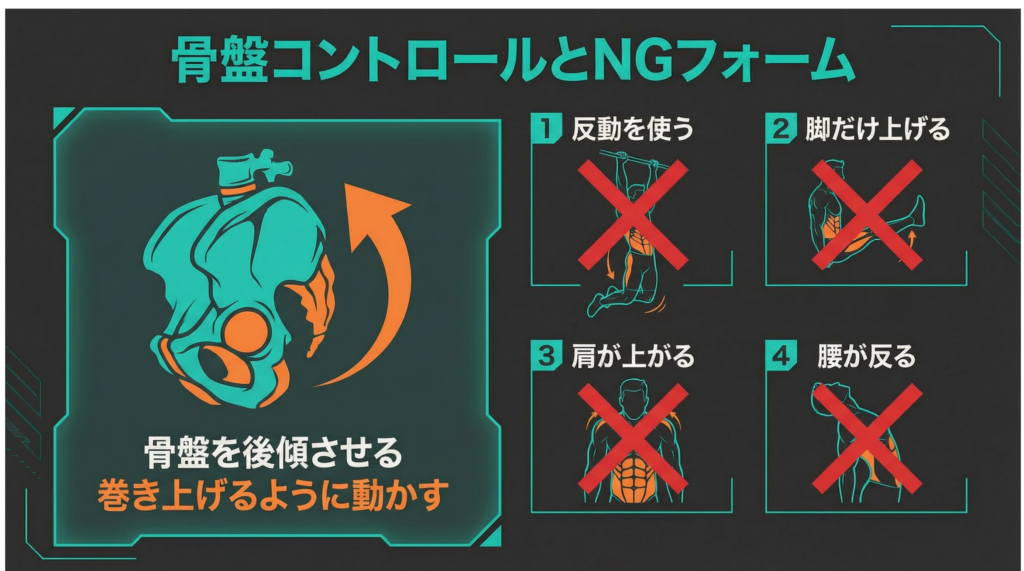 骨盤コントロールとNGフォーム

骨盤を後傾させる
巻き上げるように動かす

1 反動を使う

2 脚だけ上げる

3 肩が上がる

4 腰が反る