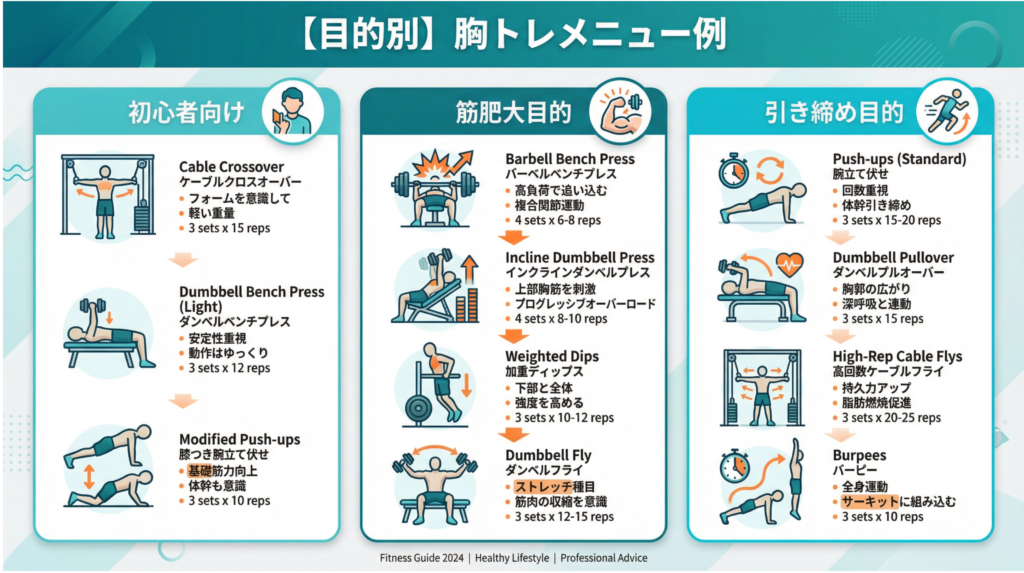 【目的別】胸トレメニュー例

初心者向け

Cable Crossover
ケーブルクロスオーバー
• フォームを意識して
• 軽い重量
• 3 sets x 15 reps

Dumbbell Bench Press (Light)
ダンベルベンチプレス
• 安定性重視
• 動作はゆっくり
• 3 sets x 12 reps

Modified Push-ups
膝つき腕立て伏せ
• 基礎筋力向上
• 体幹も意識
• 3 sets x 10 reps

筋肥大目的

Barbell Bench Press
バーベルベンチプレス
• 高負荷で追い込む
• 複合関節運動
• 4 sets x 6-8 reps

Incline Dumbbell Press
インクラインダンベルプレス
• 上部胸筋を刺激
• プログレッシブオーバーロード
• 4 sets x 8-10 reps

Weighted Dips
加重ディップス
• 下部と全体
• 強度を高める
• 3 sets x 10-12 reps

Dumbbell Fly
ダンベルフライ
• ストレッチ種目
• 筋肉の収縮を意識
• 3 sets x 12-15 reps

引き締め目的

Push-ups (Standard)
腕立て伏せ
• 回数重視
• 体幹引き締め
• 3 sets x 15-20 reps

Dumbbell Pullover
ダンベルプルオーバー
• 胸郭の広がり
• 深呼吸と連動
• 3 sets x 15 reps

High-Rep Cable Flys
高回数ケーブルフライ
• 持久力アップ
• 脂肪燃焼促進
• 3 sets x 20-25 reps

Burpees
バーピー
• 全身運動
• サーキットに組み込む
• 3 sets x 10 reps

Fitness Guide 2024 | Healthy Lifestyle | Professional Advice