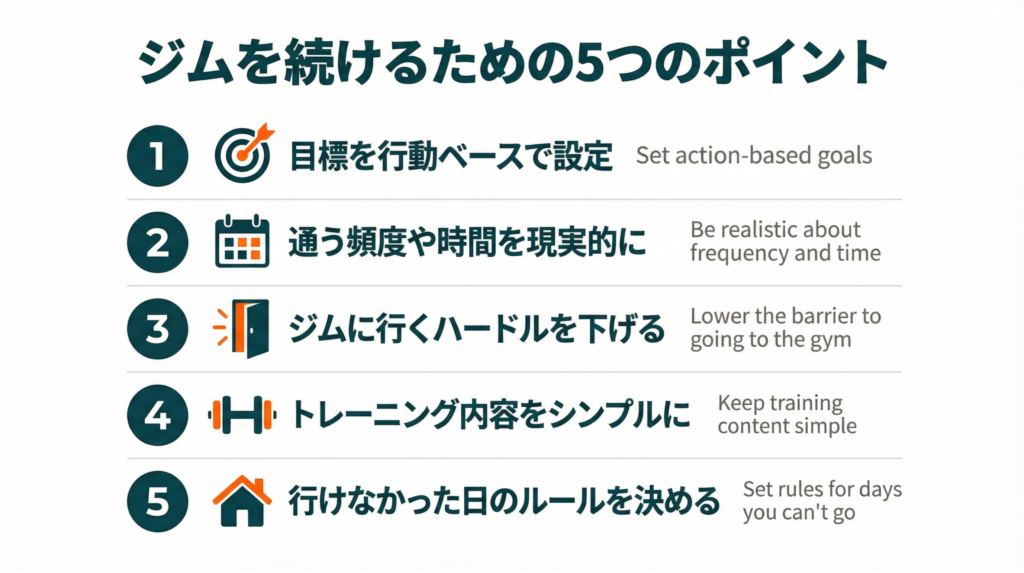 ジムを続けるための5つのポイント

1 目標を行動ベースで設定 Set action-based goals

2 通う頻度や時間を現実的に Be realistic about frequency and time

3 ジムに行くハードルを下げる Lower the barrier to going to the gym

4 トレーニング内容をシンプルに Keep training content simple

5 行けなかった日のルールを決める Set rules for days you can't go