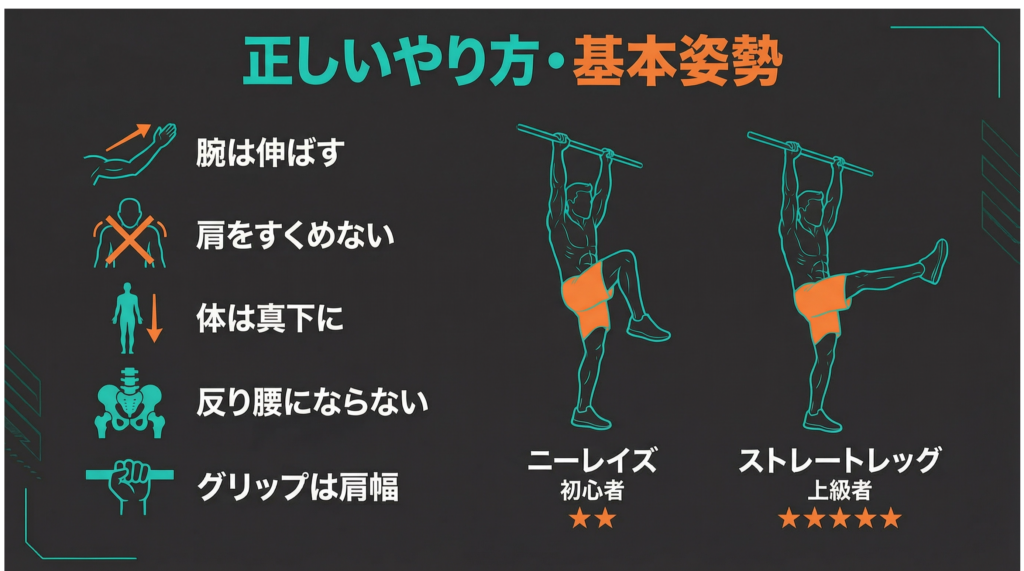 正しいやり方・基本姿勢

腕は伸ばす

肩をすくめない

体は真下に

反り腰にならない

グリップは肩幅

ニーレイズ
初心者
★★

ストレートレッグ
上級者
★★★★★