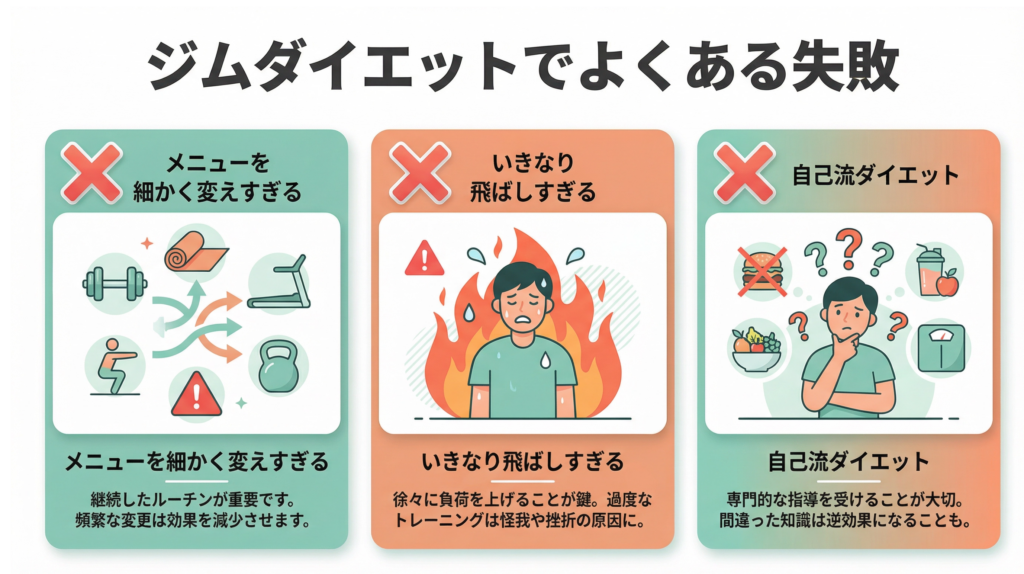 ジムダイエットでよくある失敗

メニューを細かく変えすぎる

メニューを細かく変えすぎる

継続したルーチンが重要です。頻繁な変更は効果を減少させます。

いきなり飛ばしすぎる

いきなり飛ばしすぎる

徐々に負荷を上げることが鍵。過度なトレーニングは怪我や挫折の原因に。

自己流ダイエット

自己流ダイエット

専門的な指導を受けることが大切。間違った知識は逆効果になることも。