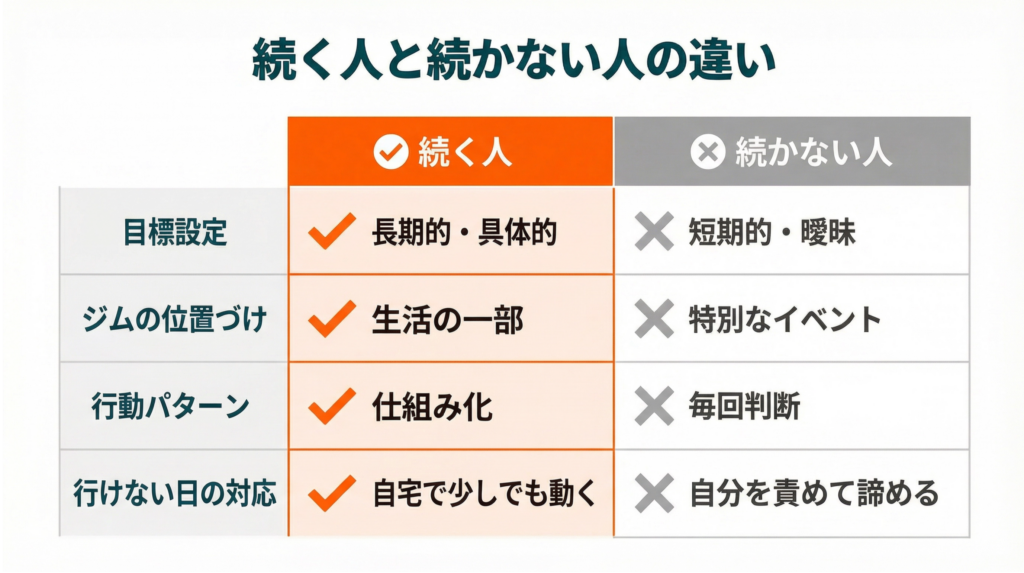 続く人と続かない人の違い

| | 続く人 | 続かない人 |
|---|---|---|
| 目標設定 | 長期的・具体的 | 短期的・曖昧 |
| ジムの位置づけ | 生活の一部 | 特別なイベント |
| 行動パターン | 仕組み化 | 毎回判断 |
| 行けない日の対応 | 自宅で少しでも動く | 自分を責めて諦める |