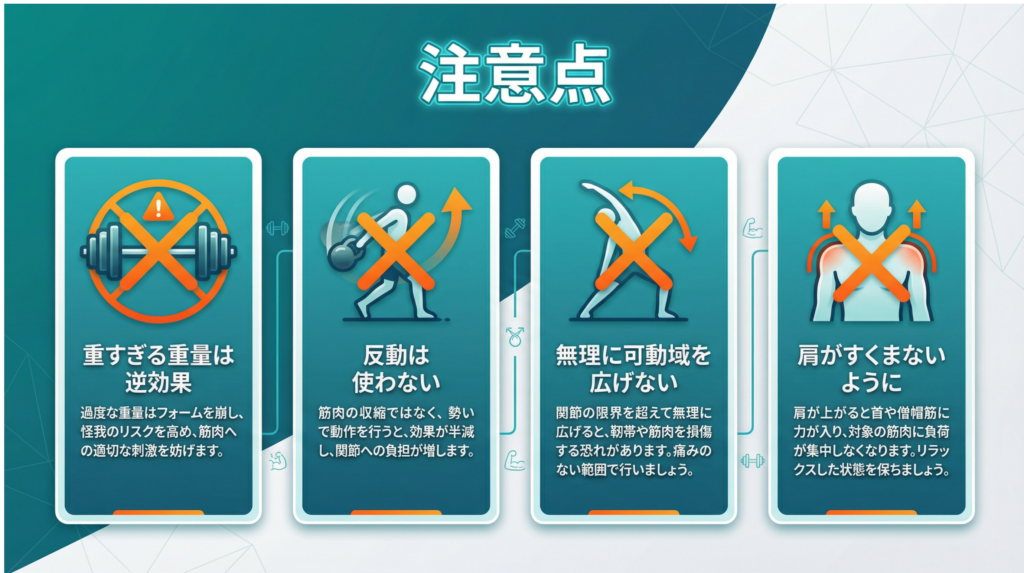 注意点

重すぎる重量は逆効果

過度な重量はフォームを崩し、怪我のリスクを高め、筋肉への適切な刺激を妨げます。

反動は使わない

筋肉の収縮ではなく、勢いで動作を行うと、効果が半減し、関節への負担が増します。

無理に可動域を広げない

関節の限界を超えて無理に広げると、靭帯や筋肉を損傷する恐れがあります。痛みのない範囲で行いましょう。

肩がすくまないように

肩が上がると首や僧帽筋に力が入り、対象の筋肉に負荷が集中しなくなります。リラックスした状態を保ちましょう。