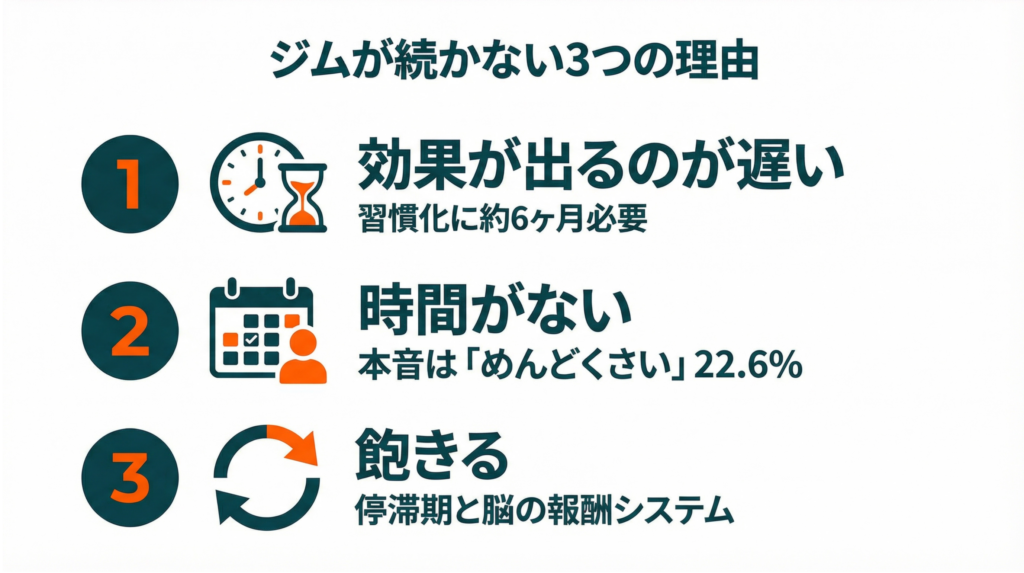 ジムが続かない3つの理由

1
効果が出るのが遅い
習慣化に約6ヶ月必要

2
時間がない
本音は「めんどくさい」22.6%

3
飽きる
停滞期と脳の報酬システム