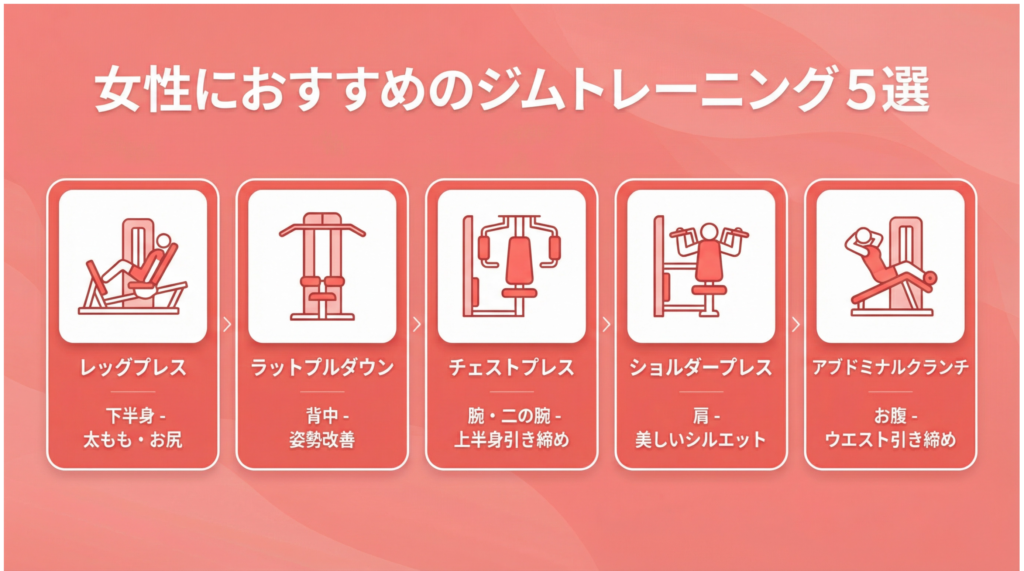 女性におすすめのジムトレーニング５選

レッグプレス

下半身 - 太もも・お尻

ラットプルダウン

背中 - 姿勢改善

チェストプレス

腕・二の腕 - 上半身引き締め

ショルダープレス

肩 - 美しいシルエット

アブドミナルクランチ

お腹 - ウエスト引き締め