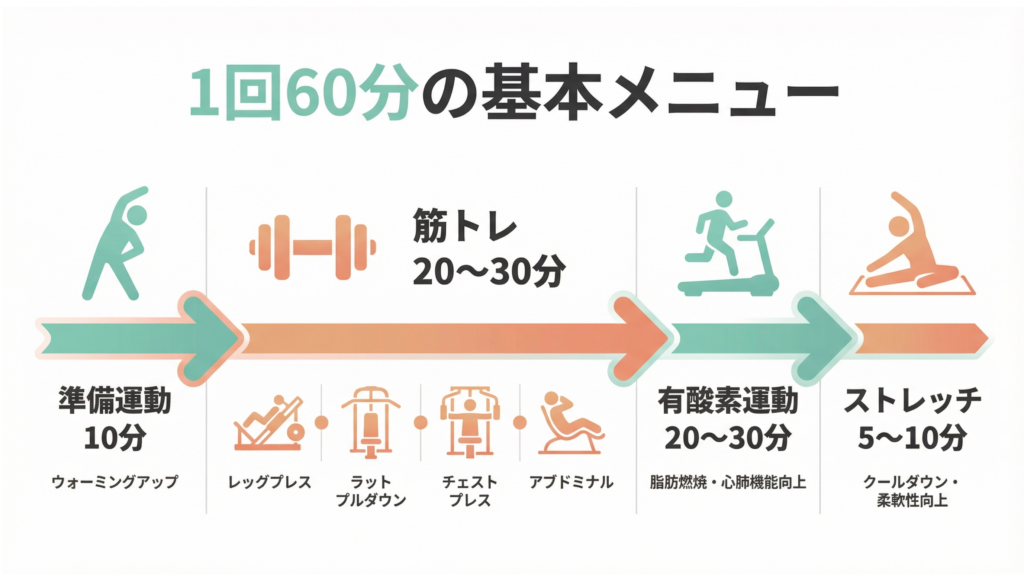 1回60分の基本メニュー

準備運動
10分
ウォーミングアップ

筋トレ
20〜30分

レッグプレス
ラット
プルダウン
チェスト
プレス
アブドミナル

有酸素運動
20〜30分
脂肪燃焼・心肺機能向上

ストレッチ
5〜10分
クールダウン・
柔軟性向上