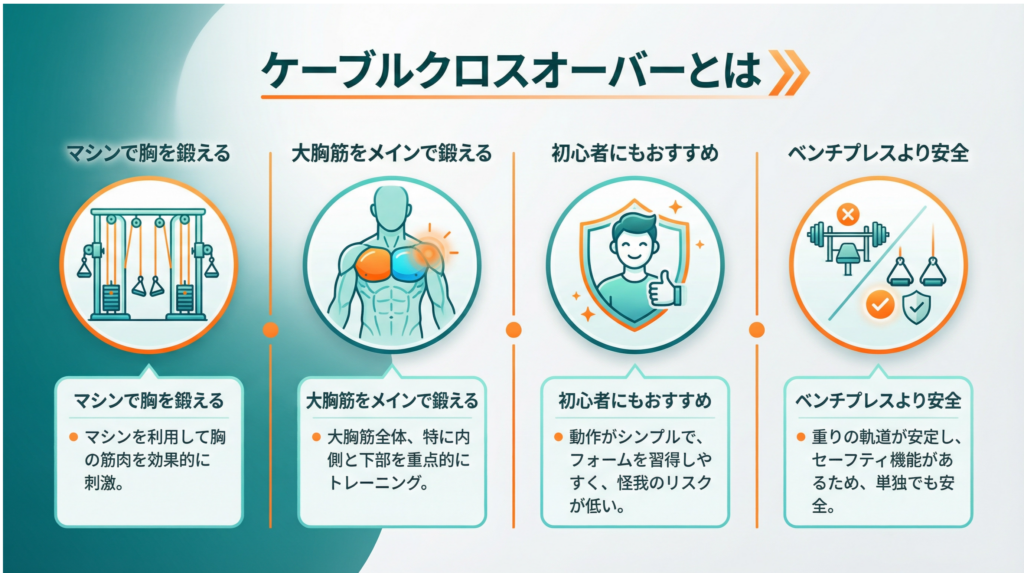 ケーブルクロスオーバーとは

マシンで胸を鍛える

マシンで胸を鍛える

マシンを利用して胸の筋肉を効果的に刺激。

大胸筋をメインで鍛える

大胸筋をメインで鍛える

大胸筋全体、特に内側と下部を重点的にトレーニング。

初心者にもおすすめ

初心者にもおすすめ

動作がシンプルで、フォームを習得しやすく、怪我のリスクが低い。

ベンチプレスより安全

ベンチプレスより安全

重りの軌道が安定し、セーフティ機能があるため、単独でも安全。