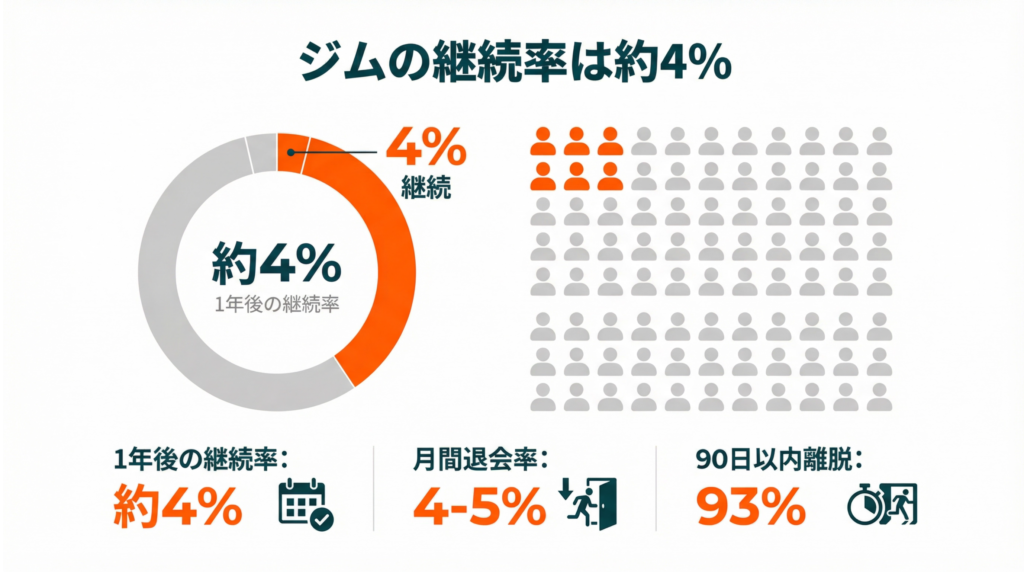 ジムの継続率は約4%

4%
継続

約4%
1年後の継続率

1年後の継続率：
約4%

月間退会率：
4-5%

90日以内離脱：
93%