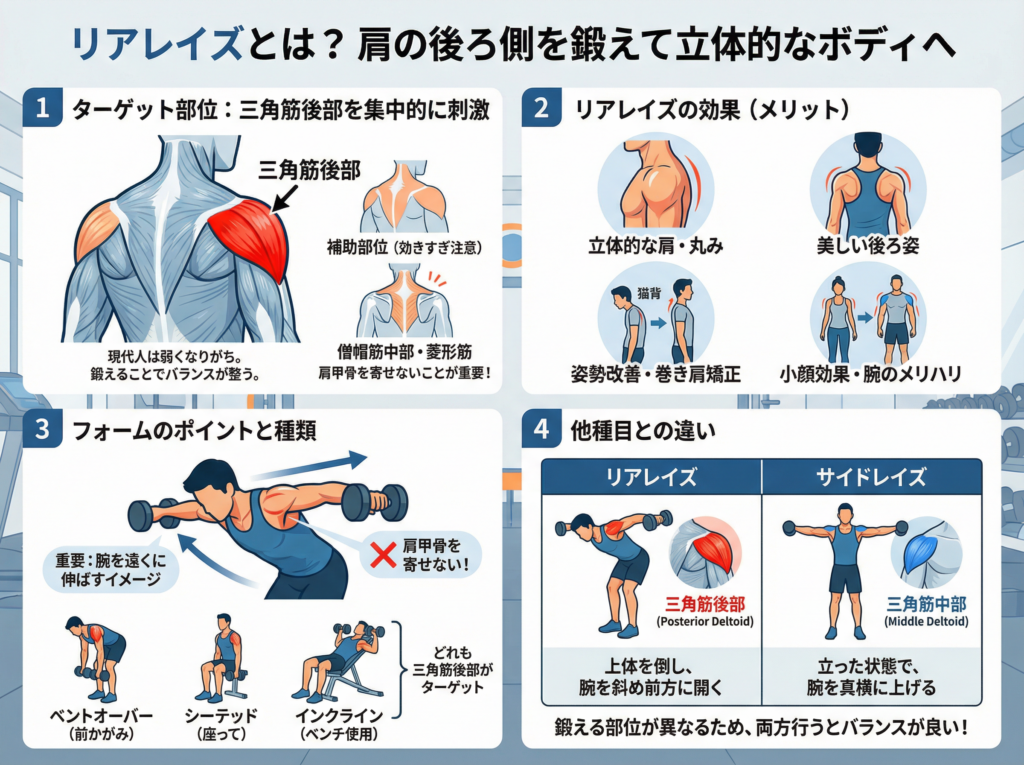 リアレイズとは？ 肩の後ろ側を鍛えて立体的なボディへ

1 ターゲット部位：三角筋後部を集中的に刺激

三角筋後部

補助部位（効きすぎ注意）

僧帽筋中部・菱形筋
肩甲骨を寄せないことが重要！

現代人は弱くなりがち。
鍛えることでバランスが整う。

2 リアレイズの効果（メリット）

立体的な肩・丸み

美しい後ろ姿

猫背

姿勢改善・巻き肩矯正

小顔効果・腕のメリハリ

3 フォームのポイントと種類

重要：腕を遠くに伸ばすイメージ

肩甲骨を寄せない！

ベントオーバー
（前かがみ）

シーテッド
（座って）

インクライン
（ベンチ使用）

どれも三角筋後部がターゲット

4 他種目との違い

| リアレイズ | サイドレイズ |
|---|---|
| 三角筋後部 (Posterior Deltoid) | 三角筋中部 (Middle Deltoid) |
| 上体を倒し、腕を斜め前方に開く | 立った状態で、腕を真横に上げる |

鍛える部位が異なるため、両方行うとバランスが良い！