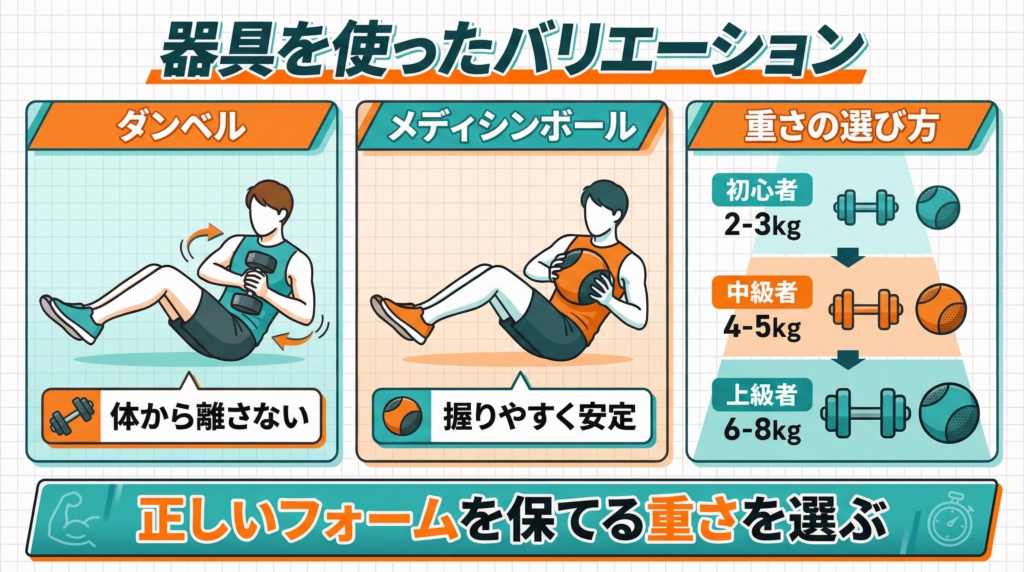 器具を使ったバリエーション

ダンベル

体から離さない

メディシンボール

握りやすく安定

重さの選び方

初心者
2-3kg

中級者
4-5kg

上級者
6-8kg

正しいフォームを保てる重さを選ぶ